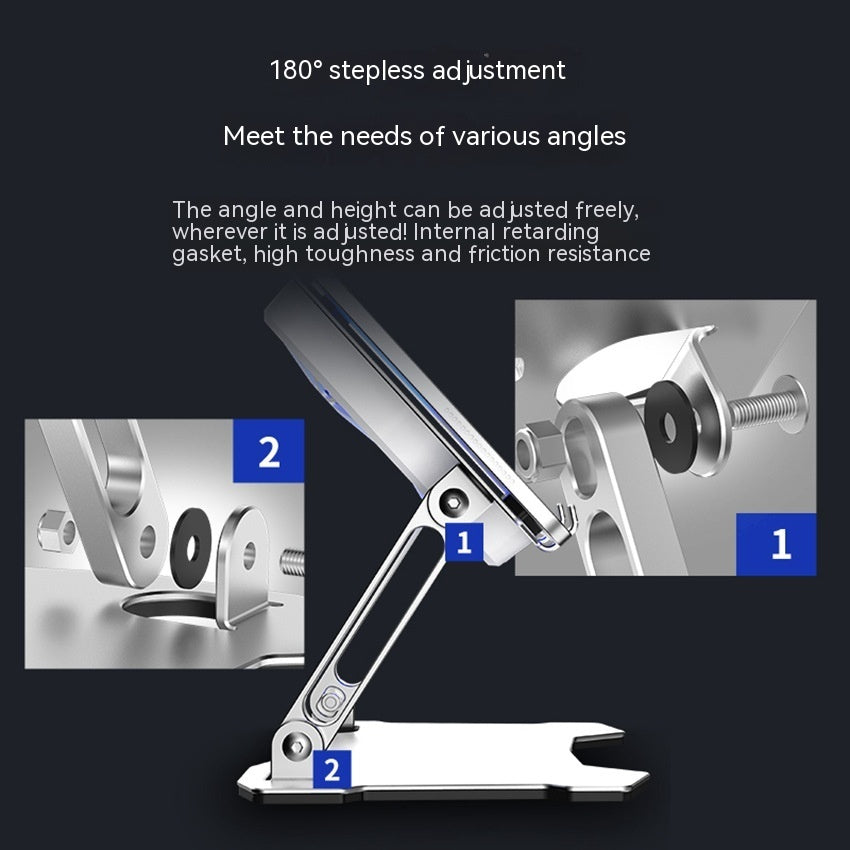 180° stepless adjustment

Meet the needs of various angles

The angle and height can be adjusted freely, wherever it is adjusted! Internal retarding gasket, high toughness and friction resistance

2

1

1

2